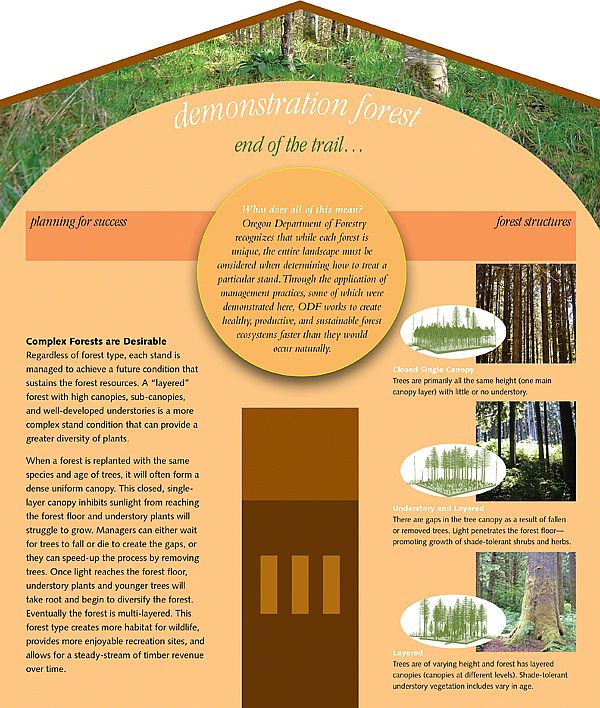 demonstration forest

end of the trail…

planning for success

What does all of this mean?
Oregon Department of Forestry recognizes that while each forest is unique, the entire landscape must be considered when determining how to treat a particular stand. Through the application of management practices, some of which were demonstrated here, ODF works to create healthy, productive, and sustainable forest ecosystems faster than they would occur naturally.

forest structures

Complex Forests are Desirable
Regardless of forest type, each stand is managed to achieve a future condition that sustains the forest resources. A "layered" forest with high canopies, sub-canopies, and well-developed understories is a more complex stand condition that can provide a greater diversity of plants.

When a forest is replanted with the same species and age of trees, it will often form a dense uniform canopy. This closed, single-layer canopy inhibits sunlight from reaching the forest floor and understory plants will struggle to grow. Managers can either wait for trees to fall or die to create the gaps, or they can speed-up the process by removing trees. Once light reaches the forest floor, understory plants and younger trees will take root and begin to diversify the forest. Eventually the forest is multi-layered. This forest type creates more habitat for wildlife, provides more enjoyable recreation sites, and allows for a steady-stream of timber revenue over time.

Closed Single Canopy
Trees are primarily all the same height (one main canopy layer) with little or no understory.

Understory and Layered
There are gaps in the tree canopy as a result of fallen or removed trees. Light penetrates the forest floor—promoting growth of shade-tolerant shrubs and herbs.

Layered
Trees are of varying height and forest has layered canopies (canopies at different levels). Shade-tolerant understory vegetation includes vary in age.